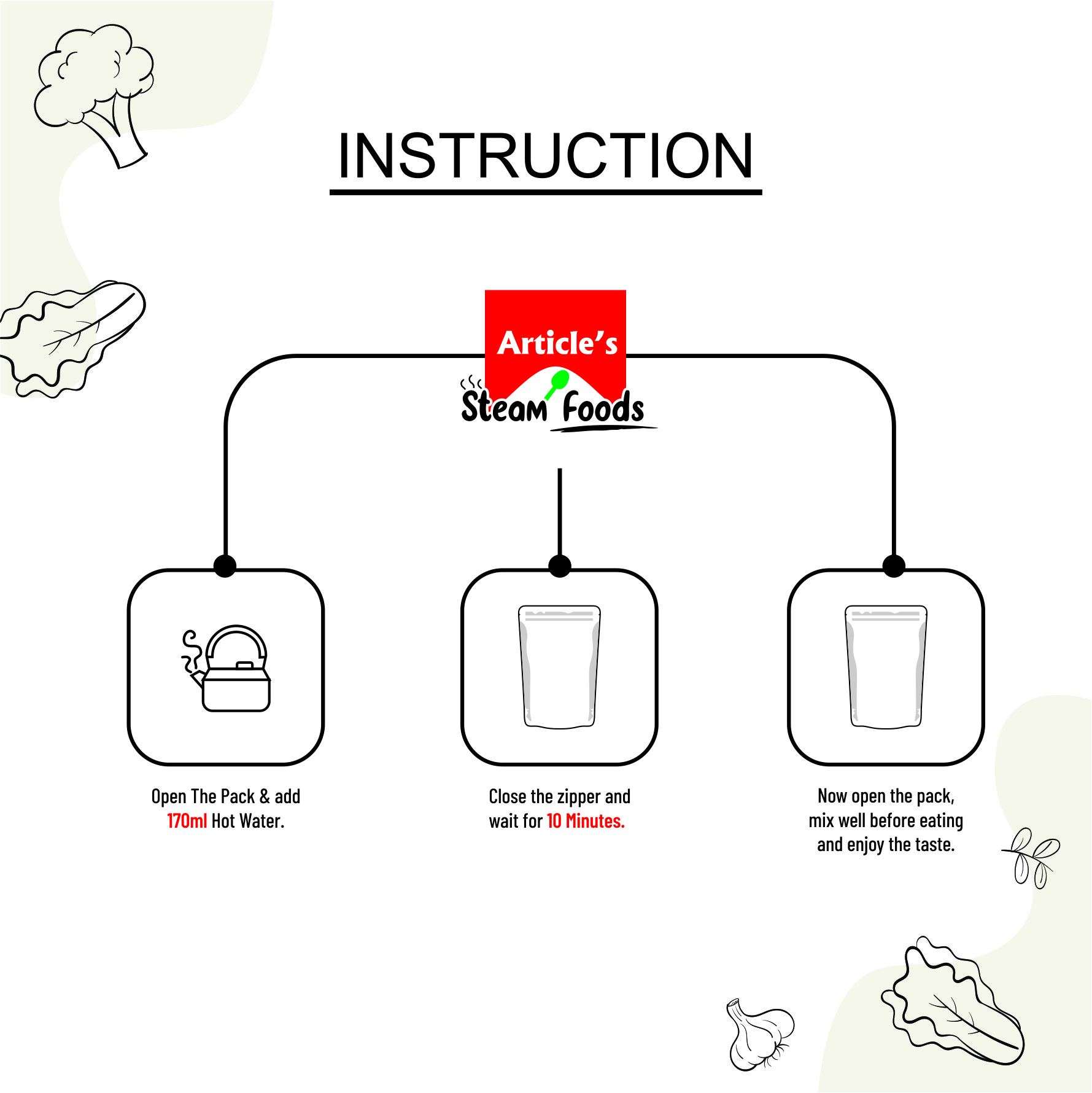 INSTRUCTION

Article's
Steam Foods

Open The Pack & add 170ml Hot Water.

Close the zipper and wait for 10 Minutes.

Now open the pack, mix well before eating and enjoy the taste.